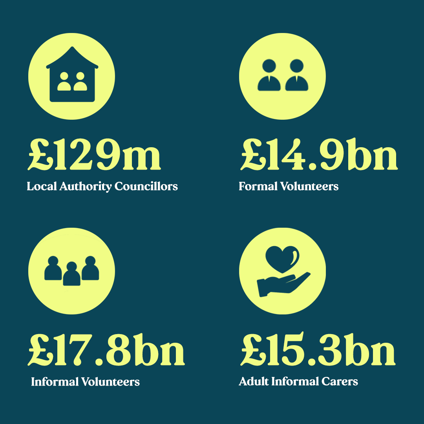 £129m
Local Authority Councillors

£14.9bn
Formal Volunteers

£17.8bn
Informal Volunteers

£15.3bn
Adult Informal Carers